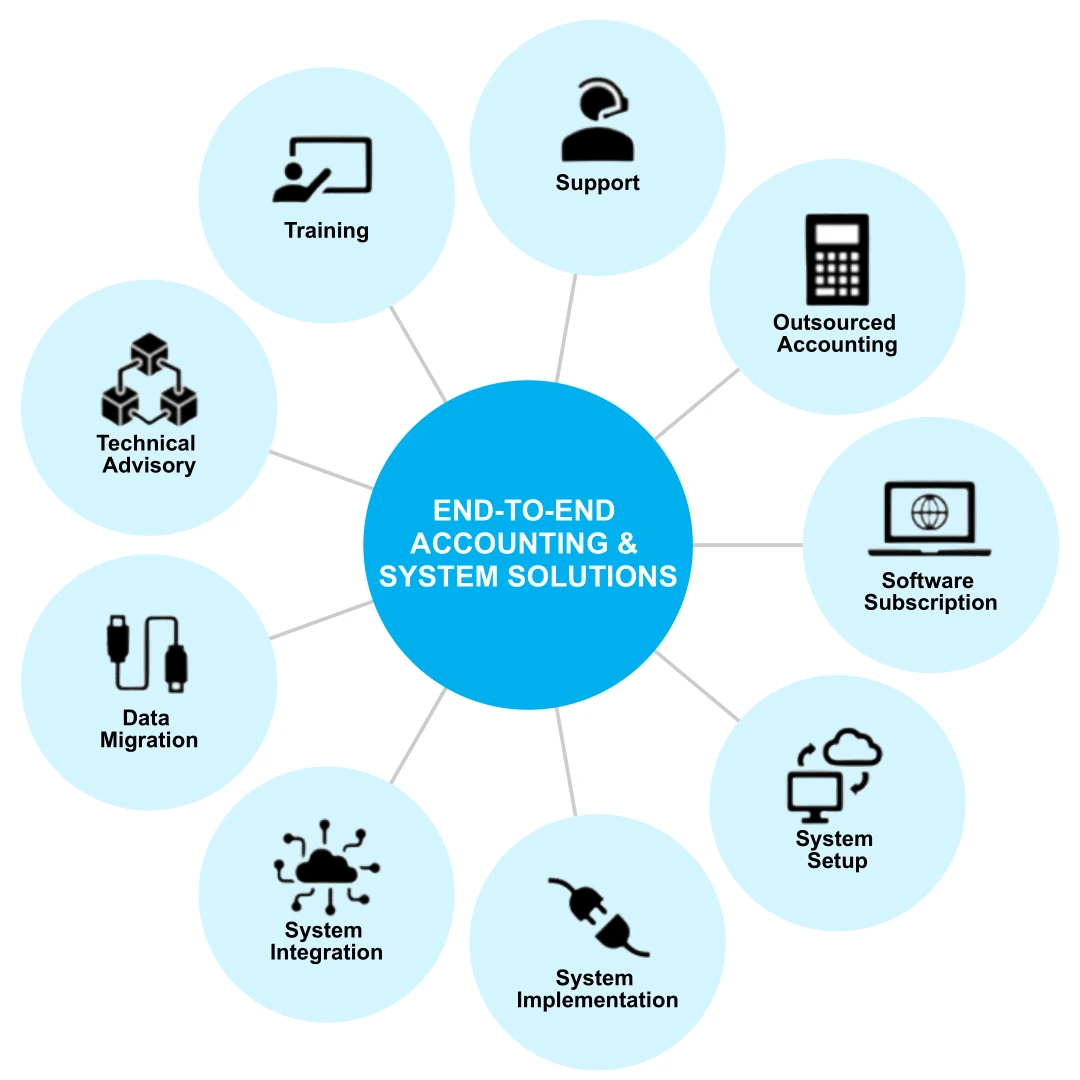 END-TO-END ACCOUNTING & SYSTEM SOLUTIONS

Support

Outsourced Accounting

Software Subscription

System Setup

System Implementation

System Integration

Data Migration

Technical Advisory

Training